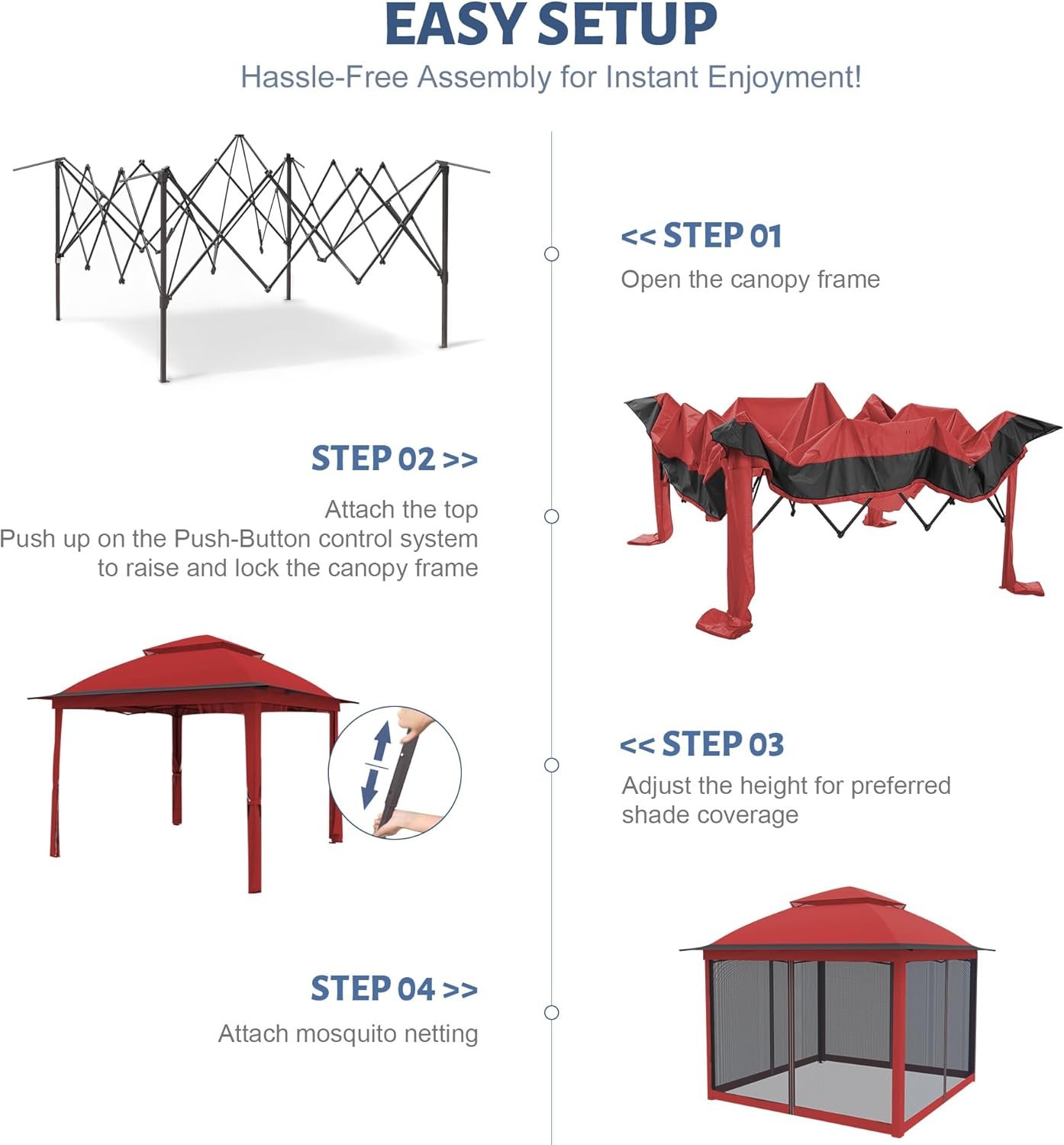 EASY SETUP
Hassle-Free Assembly for Instant Enjoyment!

<< STEP 01
Open the canopy frame

STEP 02 >>
Attach the top
Push up on the Push-Button control system to raise and lock the canopy frame

<< STEP 03
Adjust the height for preferred shade coverage

STEP 04 >>
Attach mosquito netting